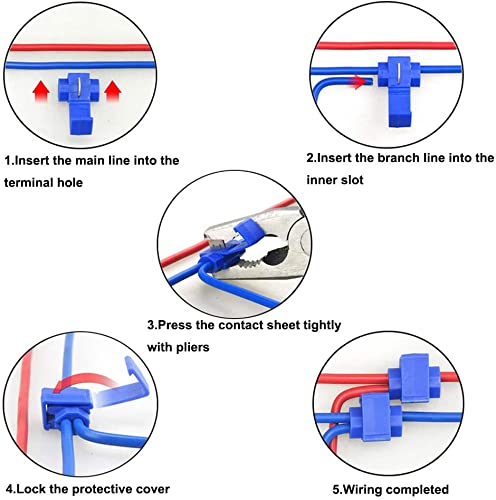 1.Insert the main line into the terminal hole

2.Insert the branch line into the inner slot

3.Press the contact sheet tightly with pliers

4.Lock the protective cover

5.Wiring completed