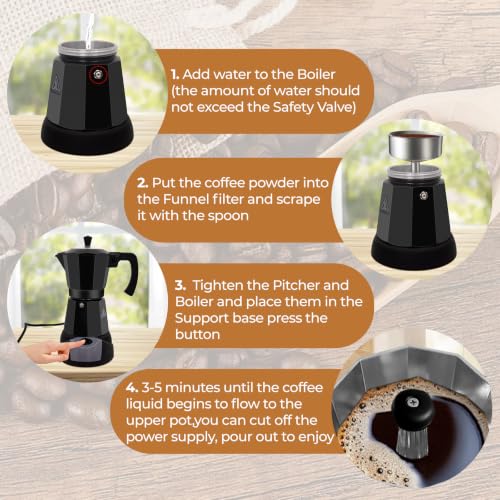 1. Add water to the Boiler (the amount of water should not exceed the Safety Valve)

2. Put the coffee powder into the Funnel filter and scrape it with the spoon

3. Tighten the Pitcher and Boiler and place them in the Support base press the button

4. 3-5 minutes until the coffee liquid begins to flow to the upper pot,you can cut off the power supply, pour out to enjoy