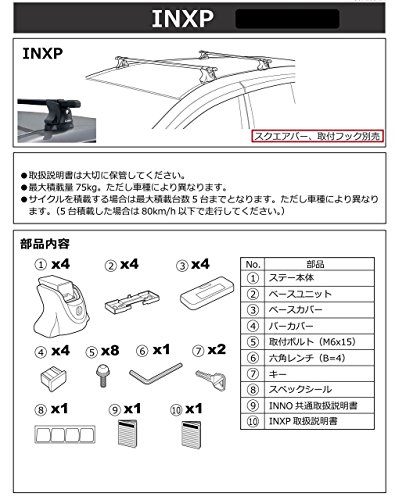 INXP

INXP

スクエアバー、取付フック別売

●取扱説明書は大切に保管してください。
●最大積載量 75kg。ただし車種により異なります。
●サイクルを積載する場合は最大積載台数 5 台までとなります。ただし車種により異なります。（5 台積載した場合は 80km/h 以下で走行してください。）

部品内容

① x4
② x4
③ x4
④ x4
⑤ x8
⑥ x1
⑦ x2
⑧ x1
⑨ x1
⑩ x1

| No. | 部品 |
|---|---|
| ① | ステー本体 |
| ② | ベースユニット |
| ③ | ベースカバー |
| ④ | バーカバー |
| ⑤ | 取付ボルト（M6x15） |
| ⑥ | 六角レンチ（B=4） |
| ⑦ | キー |
| ⑧ | スペックシール |
| ⑨ | INNO 共通取扱説明書 |
| ⑩ | INXP 取扱説明書 |