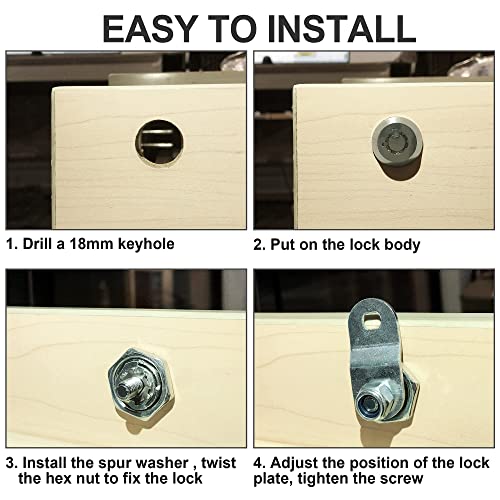 EASY TO INSTALL

1. Drill a 18mm keyhole

2. Put on the lock body

3. Install the spur washer , twist the hex nut to fix the lock

4. Adjust the position of the lock plate, tighten the screw