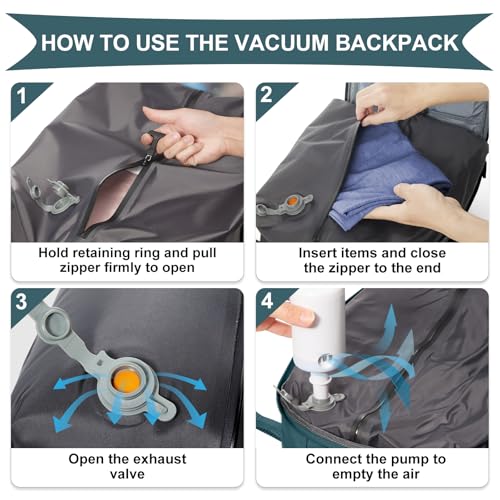 HOW TO USE THE VACUUM BACKPACK

1

Hold retaining ring and pull zipper firmly to open

2

Insert items and close the zipper to the end

3

Open the exhaust valve

4

Connect the pump to empty the air