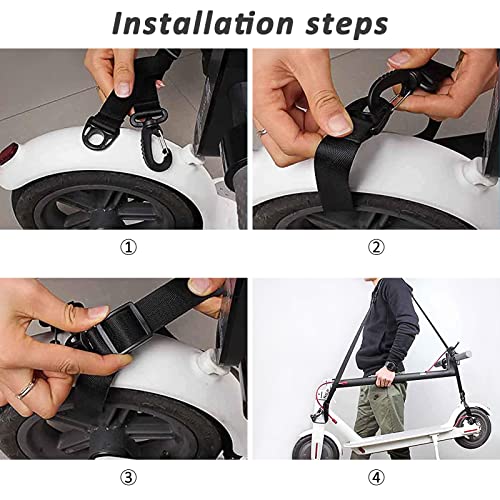 Installation steps

①

②

③

④