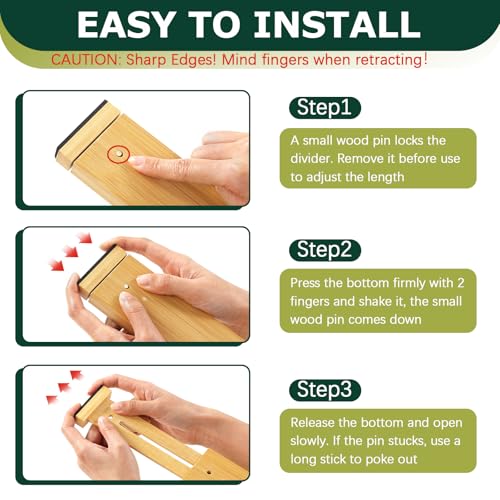 EASY TO INSTALL

CAUTION: Sharp Edges! Mind fingers when retracting!

Step1

A small wood pin locks the divider. Remove it before use to adjust the length

Step2

Press the bottom firmly with 2 fingers and shake it, the small wood pin comes down

Step3

Release the bottom and open slowly. If the pin stucks, use a long stick to poke out