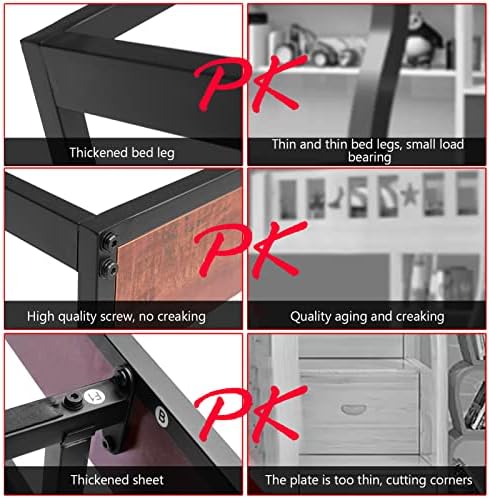 PK

Thickened bed leg

Thin and thin bed legs, small load bearing

PK

High quality screw, no creaking

Quality aging and creaking

PK

F1

B

Thickened sheet

The plate is too thin, cutting corners