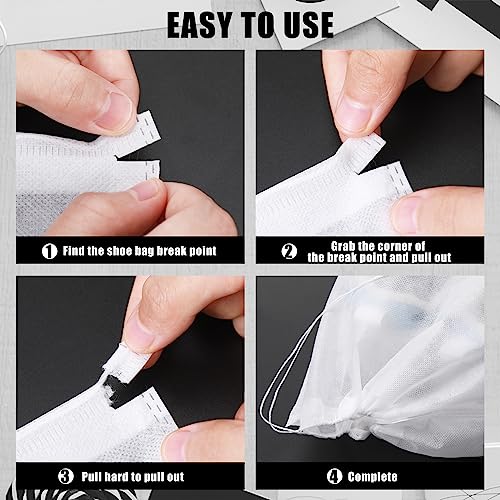 EASY TO USE

1 Find the shoe bag break point

2 Grab the corner of the break point and pull out

3 Pull hard to pull out

4 Complete