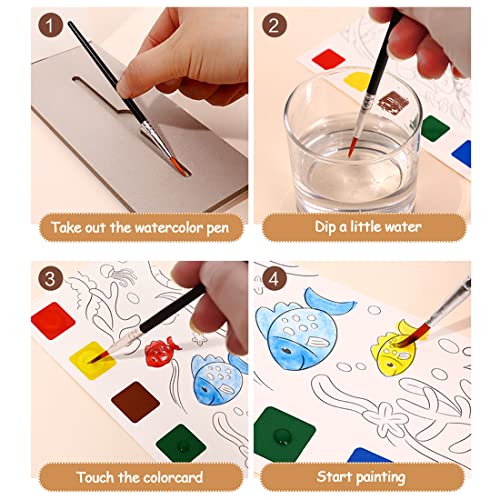 1
Take out the watercolor pen

2
Dip a little water

3
Touch the colorcard

4
Start painting