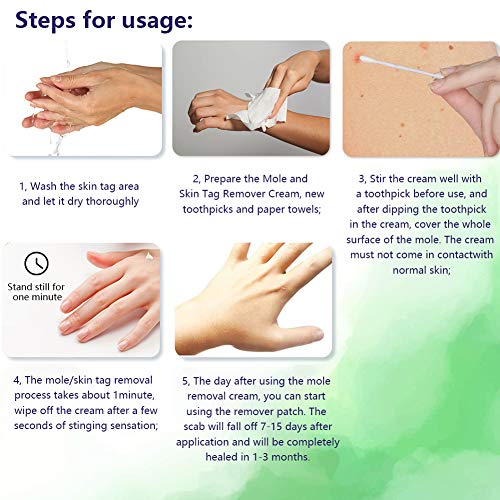 Steps for usage:

1, Wash the skin tag area and let it dry thoroughly

2, Prepare the Mole and Skin Tag Remover Cream, new toothpicks and paper towels;

3, Stir the cream well with a toothpick before use, and after dipping the toothpick in the cream, cover the whole surface of the mole. The cream must not come in contactwith normal skin;

Stand still for one minute

4, The mole/skin tag removal process takes about 1minute, wipe off the cream after a few seconds of stinging sensation;

5, The day after using the mole removal cream, you can start using the remover patch. The scab will fall off 7-15 days after application and will be completely healed in 1-3 months.