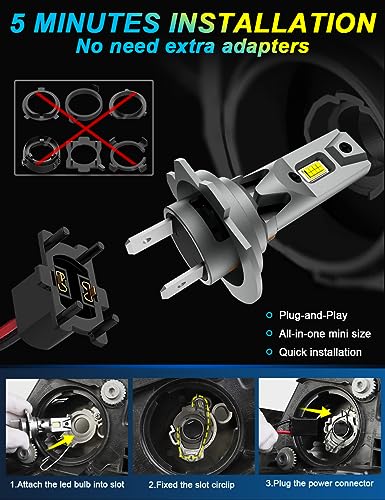 5 MINUTES INSTALLATION
No need extra adapters

Plug-and-Play
All-in-one mini size
Quick installation

1.Attach the led bulb into slot

2.Fixed the slot circlip

3.Plug the power connector