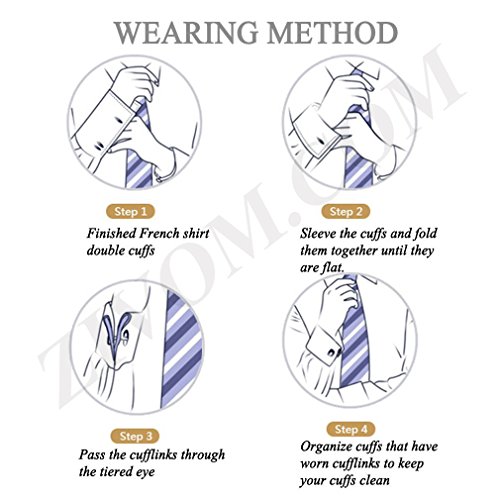 WEARING METHOD

Step 1

Finished French shirt double cuffs

Step 2

Sleeve the cuffs and fold them together until they are flat.

Step 3

Pass the cufflinks through the tiered eye

Step 4

Organize cuffs that have worn cufflinks to keep your cuffs clean

ZWOM.COM