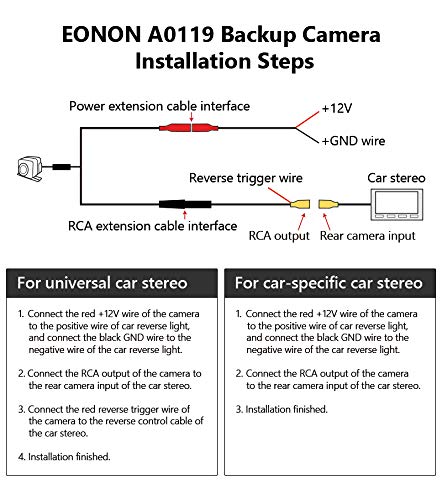 EONON A0119 Backup Camera Installation Steps

Power extension cable interface

+12V

+GND wire

Reverse trigger wire

Car stereo

RCA extension cable interface

RCA output

Rear camera input

For universal car stereo

1. Connect the red +12V wire of the camera to the positive wire of car reverse light, and connect the black GND wire to the negative wire of the car reverse light.

2. Connect the RCA output of the camera to the rear camera input of the car stereo.

3. Connect the red reverse trigger wire of the camera to the reverse control cable of the car stereo.

4. Installation finished.

For car-specific car stereo

1. Connect the red +12V wire of the camera to the positive wire of car reverse light, and connect the black GND wire to the negative wire of the car reverse light.

2. Connect the RCA output of the camera to the rear camera input of the car stereo.

3. Installation finished.