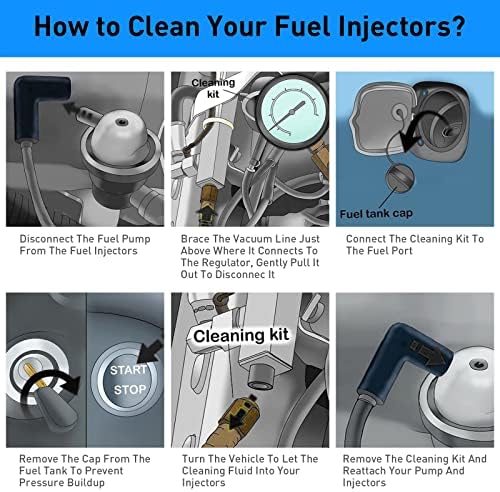 How to Clean Your Fuel Injectors?

Disconnect The Fuel Pump From The Fuel Injectors

Cleaning kit

Brace The Vacuum Line Just Above Where It Connects To The Regulator, Gently Pull It Out To Disconnec It

Fuel tank cap

Connect The Cleaning Kit To The Fuel Port

START STOP

Remove The Cap From The Fuel Tank To Prevent Pressure Buildup

Cleaning kit

Turn The Vehicle To Let The Cleaning Fluid Into Your Injectors

Remove The Cleaning Kit And Reattach Your Pump And Injectors