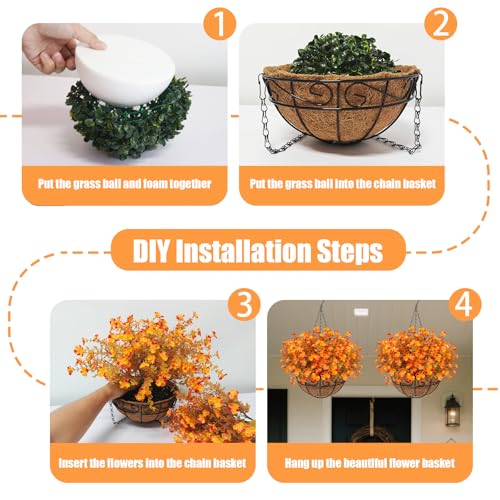 1

Put the grass ball and foam together

2

Put the grass ball into the chain basket

DIY Installation Steps

3

Insert the flowers into the chain basket

4

Hang up the beautiful flower basket