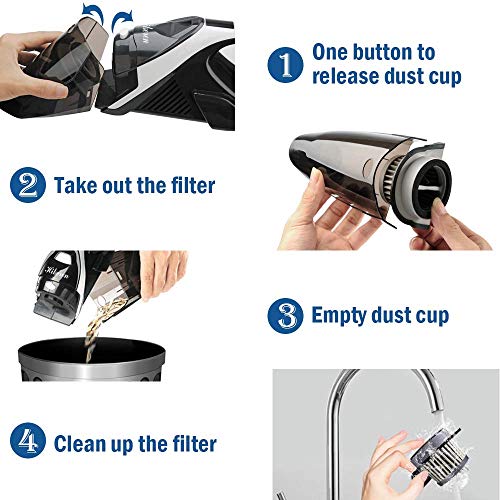 1 One button to release dust cup

2 Take out the filter

3 Empty dust cup

4 Clean up the filter