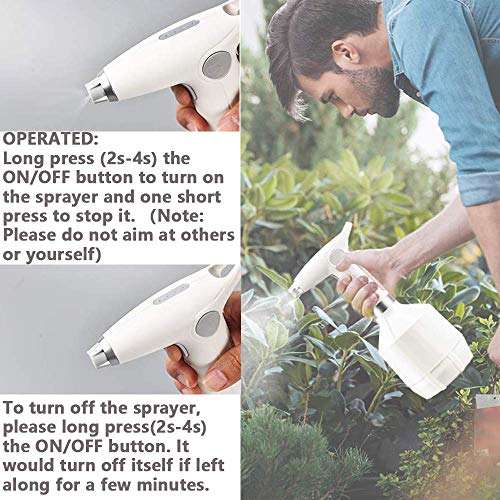 OPERATED:
Long press (2s-4s) the ON/OFF button to turn on the sprayer and one short press to stop it. (Note: Please do not aim at others or yourself)

To turn off the sprayer, please long press(2s-4s) the ON/OFF button. It would turn off itself if left along for a few minutes.