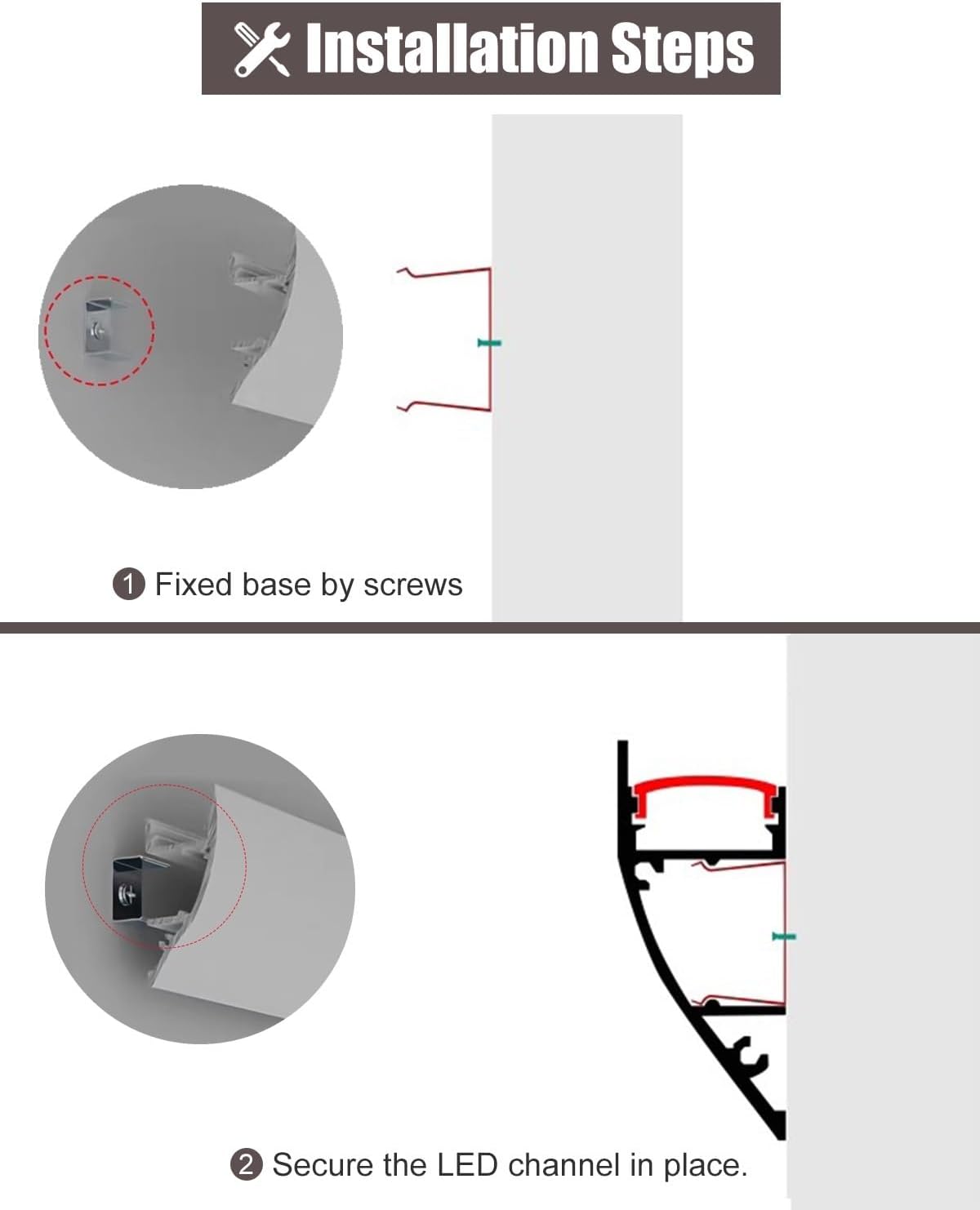 Installation Steps

1 Fixed base by screws

2 Secure the LED channel in place.