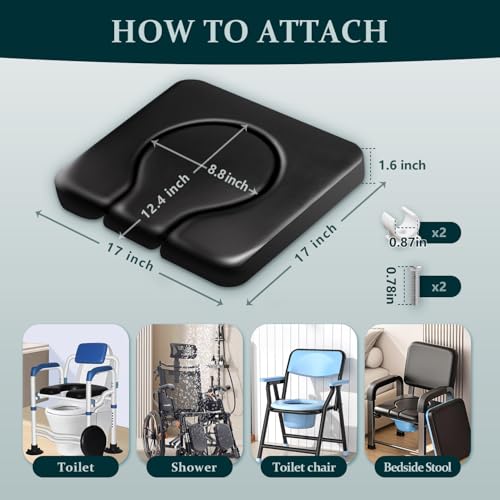 HOW TO ATTACH

8.8inch

12.4 inch

1.6 inch

17 inch

17 inch

0.87in

x2

0.78in

x2

Toilet

Shower

Toilet chair

Bedside Stool