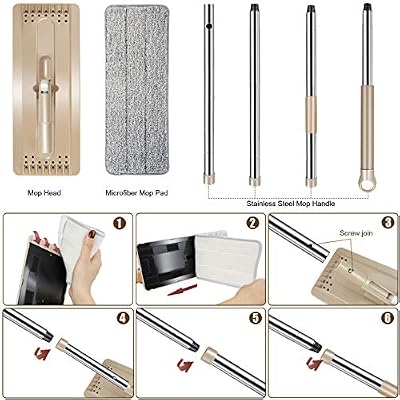 Mop Head

Microfiber Mop Pad

Stainless Steel Mop Handle

1

2

3

Screw join

4

5

6