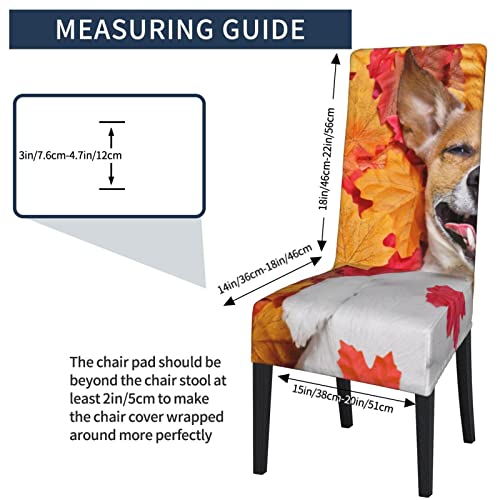 MEASURING GUIDE

3in/7.6cm-4.7in/12cm

18in/46cm-22in/56cm

14in/36cm-18in/46cm

15in/38cm-20in/51cm

The chair pad should be beyond the chair stool at least 2in/5cm to make the chair cover wrapped around more perfectly