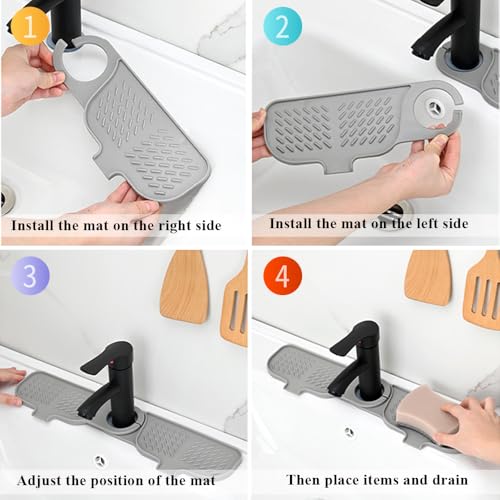 1
Install the mat on the right side

2
Install the mat on the left side

3
Adjust the position of the mat

4
Then place items and drain