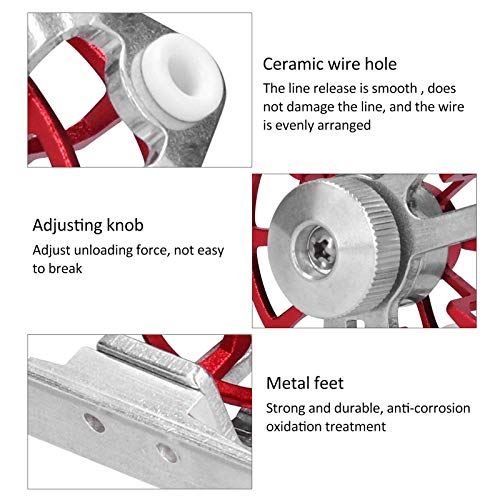 Ceramic wire hole
The line release is smooth , does not damage the line, and the wire is evenly arranged

Adjusting knob
Adjust unloading force, not easy to break

Metal feet
Strong and durable, anti-corrosion oxidation treatment