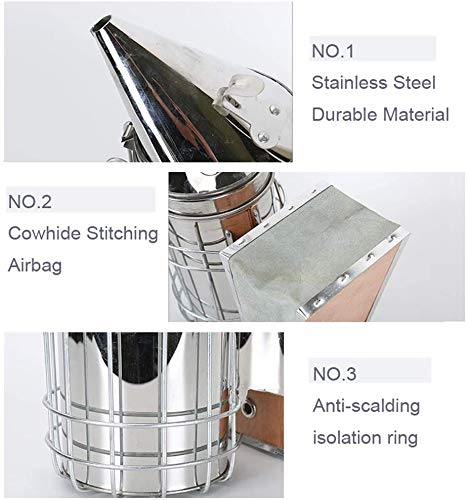 NO.1
Stainless Steel
Durable Material

NO.2
Cowhide Stitching
Airbag

NO.3
Anti-scalding
isolation ring