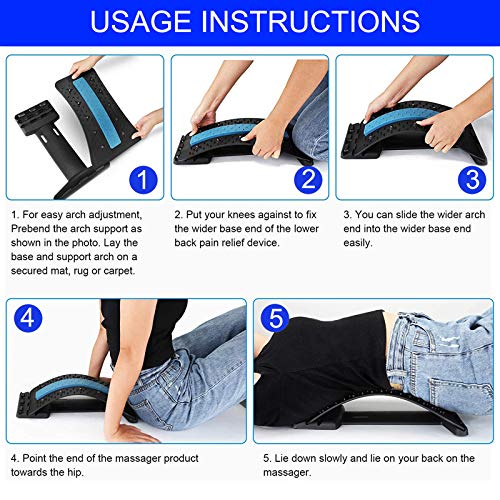 USAGE INSTRUCTIONS

1

2

3

1. For easy arch adjustment, Prebend the arch support as shown in the photo. Lay the base and support arch on a secured mat, rug or carpet.

2. Put your knees against to fix the wider base end of the lower back pain relief device.

3. You can slide the wider arch end into the wider base end easily.

4

5

4. Point the end of the massager product towards the hip.

5. Lie down slowly and lie on your back on the massager.