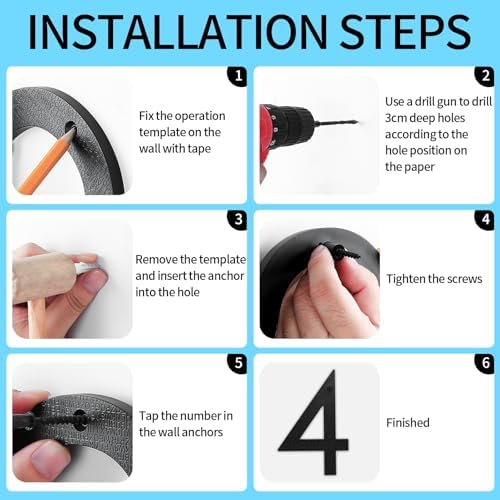 INSTALLATION STEPS

1

Fix the operation template on the wall with tape

2

Use a drill gun to drill 3cm deep holes according to the hole position on the paper

3

Remove the template and insert the anchor into the hole

4

Tighten the screws

5

Tap the number in the wall anchors

6

4

Finished