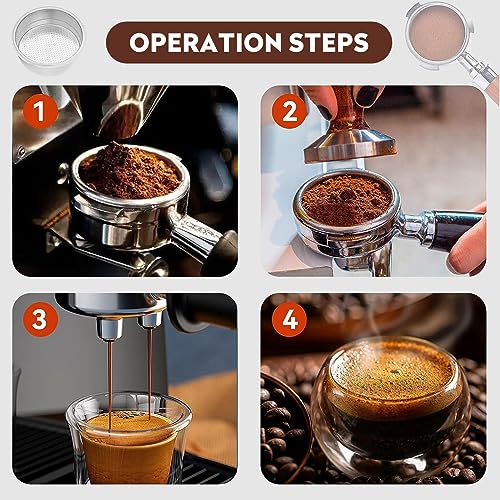 OPERATION STEPS

1

2

3

4