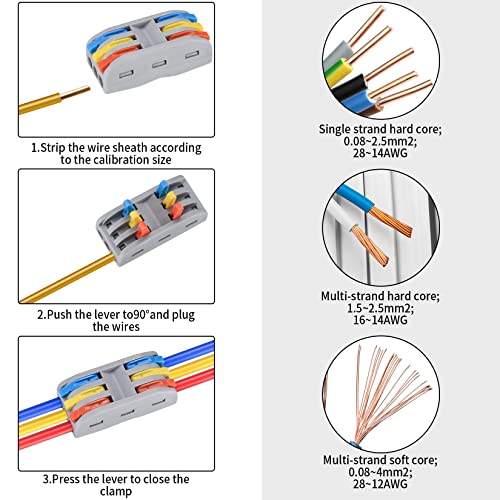 1.Strip the wire sheath according to the calibration size

2.Push the lever to90°and plug the wires

3.Press the lever to close the clamp

Single strand hard core; 0.08~2.5mm2; 28~14AWG

Multi-strand hard core; 1.5~2.5mm2; 16~14AWG

Multi-strand soft core; 0.08~4mm2; 28~12AWG