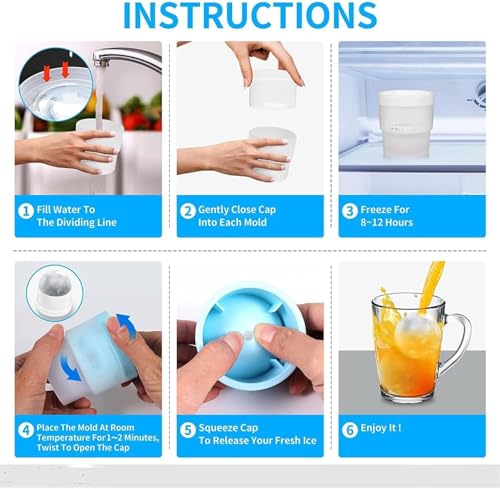 INSTRUCTIONS

1 Fill Water To The Dividing Line

2 Gently Close Cap Into Each Mold

3 Freeze For 8~12 Hours

4 Place The Mold At Room Temperature For 1~2 Minutes, Twist To Open The Cap

5 Squeeze Cap To Release Your Fresh Ice

6 Enjoy It !