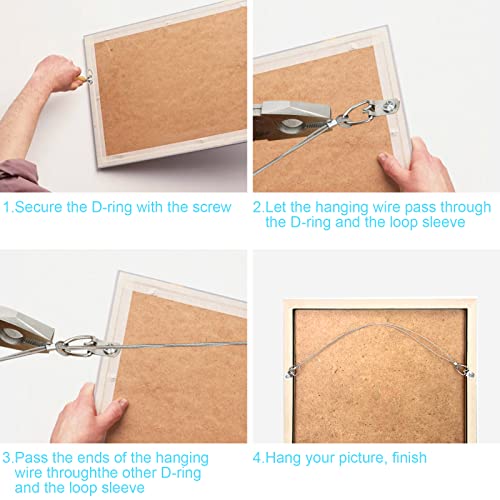 1.Secure the D-ring with the screw

2.Let the hanging wire pass through the D-ring and the loop sleeve

3.Pass the ends of the hanging wire throughthe other D-ring and the loop sleeve

4.Hang your picture, finish