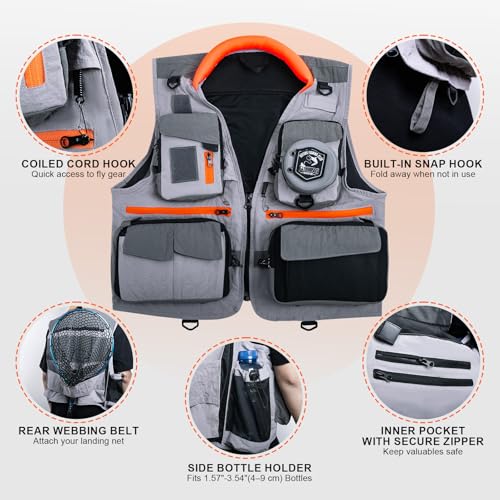 COILED CORD HOOK
Quick access to fly gear

BUILT-IN SNAP HOOK
Fold away when not in use

REAR WEBBING BELT
Attach your landing net

SIDE BOTTLE HOLDER
Fits 1.57"-3.54"(4–9 cm) Bottles

INNER POCKET WITH SECURE ZIPPER
Keep valuables safe