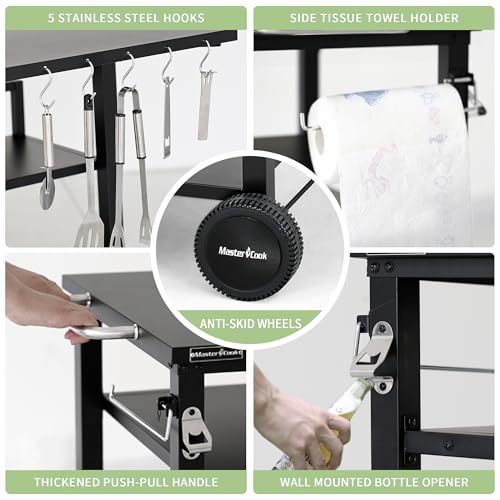 5 STAINLESS STEEL HOOKS

SIDE TISSUE TOWEL HOLDER

Master Cook

ANTI-SKID WHEELS

Master Cook

THICKENED PUSH-PULL HANDLE

WALL MOUNTED BOTTLE OPENER