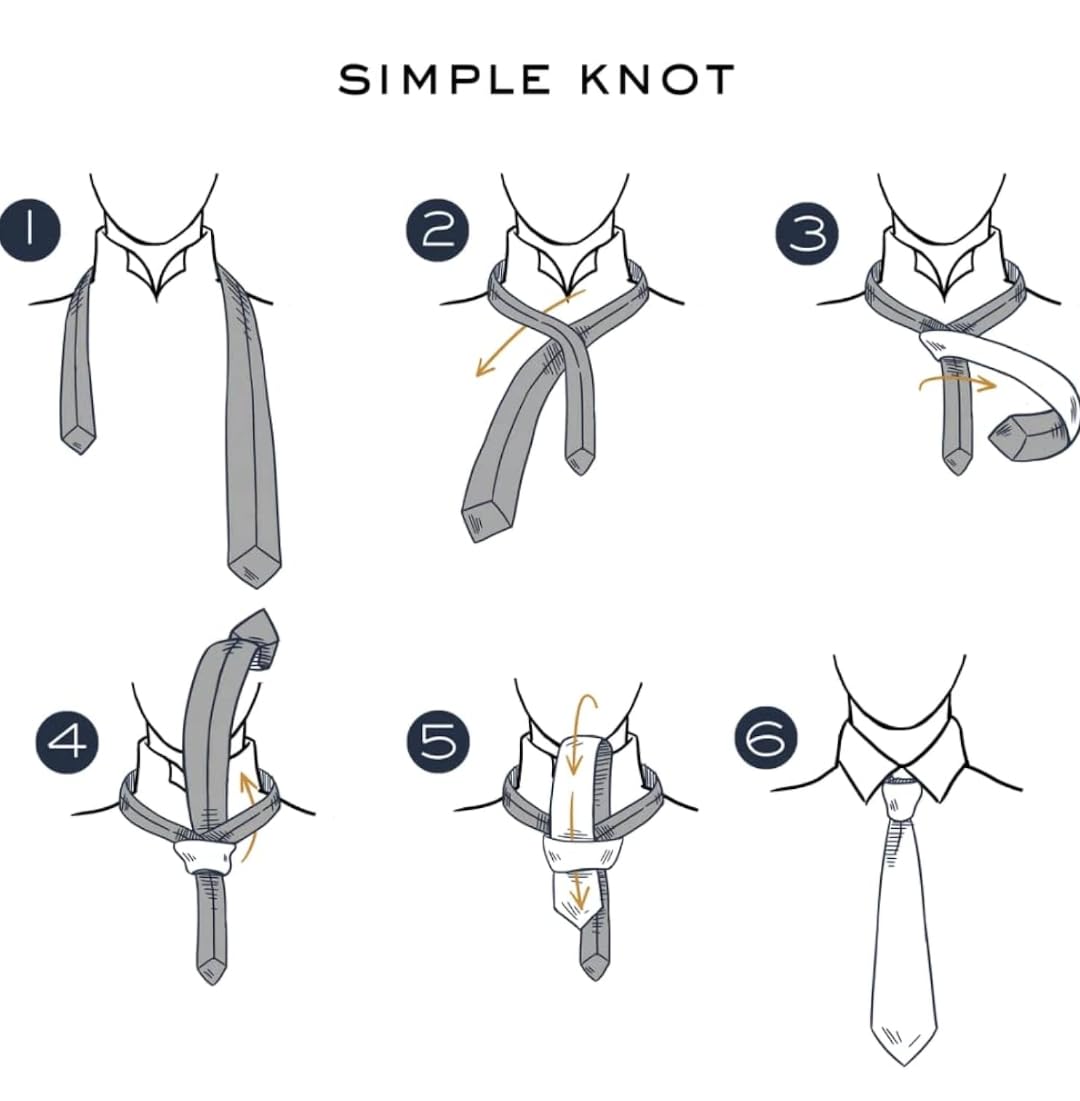 SIMPLE KNOT

1

2

3

4

5

6