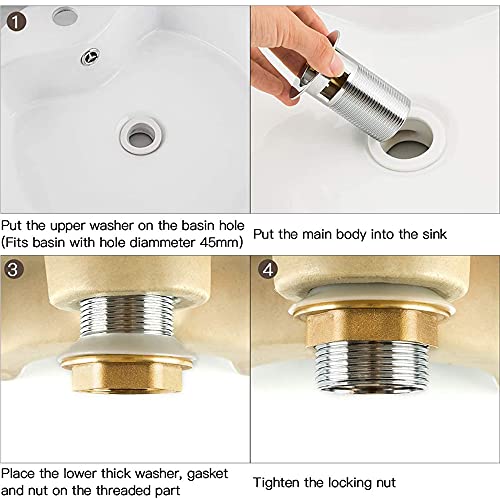 1

Put the upper washer on the basin hole (Fits basin with hole diammeter 45mm)

Put the main body into the sink

3

Place the lower thick washer, gasket and nut on the threaded part

4

Tighten the locking nut