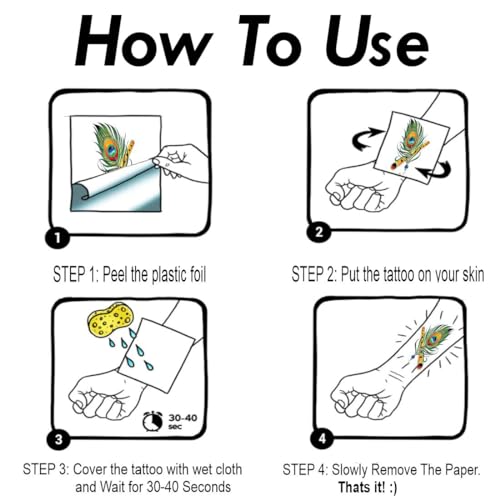 How To Use

1

STEP 1: Peel the plastic foil

2

STEP 2: Put the tattoo on your skin

30-40 sec

3

STEP 3: Cover the tattoo with wet cloth and Wait for 30-40 Seconds

4

STEP 4: Slowly Remove The Paper. Thats it! :)