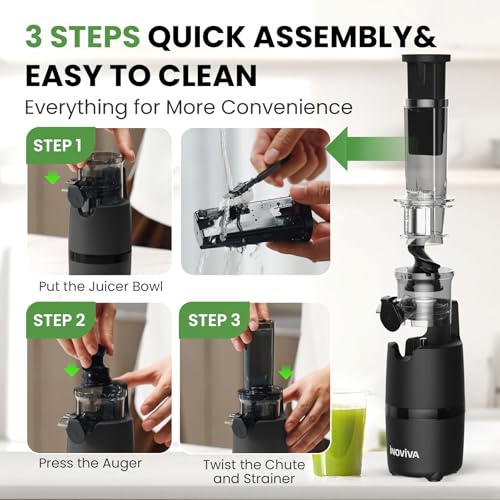 3 STEPS QUICK ASSEMBLY& EASY TO CLEAN

Everything for More Convenience

STEP 1

Put the Juicer Bowl

STEP 2

Press the Auger

STEP 3

Twist the Chute and Strainer

INOVIVA