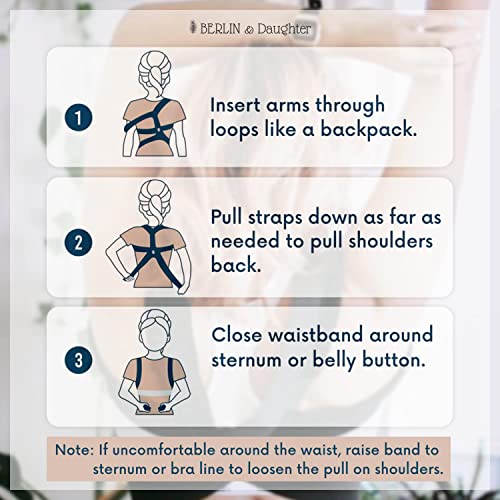 BERLIN & Daughter

1 Insert arms through loops like a backpack.

2 Pull straps down as far as needed to pull shoulders back.

3 Close waistband around sternum or belly button.

Note: If uncomfortable around the waist, raise band to sternum or bra line to loosen the pull on shoulders.