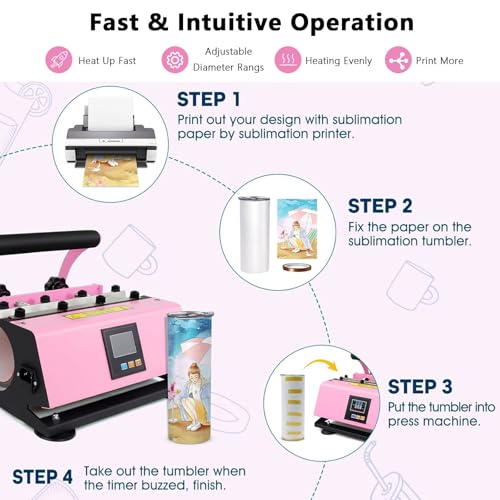 Fast & Intuitive Operation

Heat Up Fast

Adjustable Diameter Rangs

Heating Evenly

Print More

STEP 1
Print out your design with sublimation paper by sublimation printer.

STEP 2
Fix the paper on the sublimation tumbler.

STEP 3
Put the tumbler into press machine.

STEP 4 Take out the tumbler when the timer buzzed, finish.