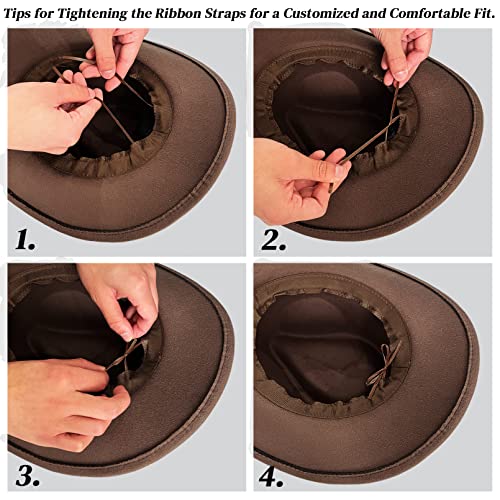 Tips for Tightening the Ribbon Straps for a Customized and Comfortable Fit.

1.

2.

3.

4.