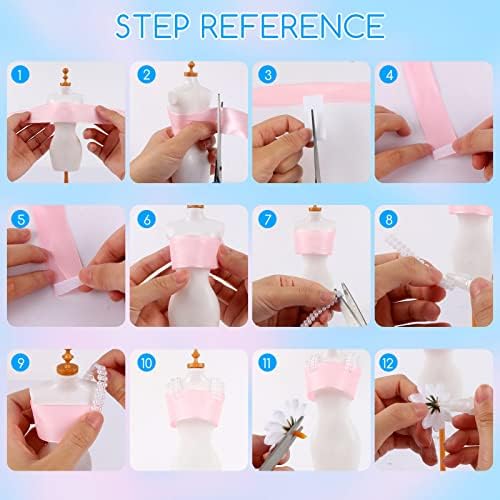 STEP REFERENCE

1

2

3

4

5

6

7

8

9

10

11

12