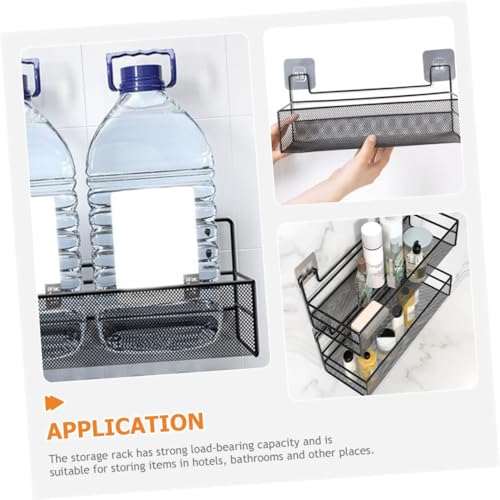 APPLICATION

The storage rack has strong load-bearing capacity and is suitable for storing items in hotels, bathrooms and other places.