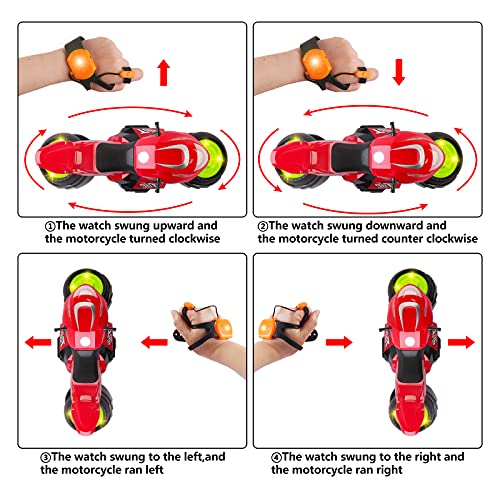 ①The watch swung upward and the motorcycle turned clockwise

②The watch swung downward and the motorcycle turned counter clockwise

③The watch swung to the left,and the motorcycle ran left

④The watch swung to the right and the motorcycle ran right