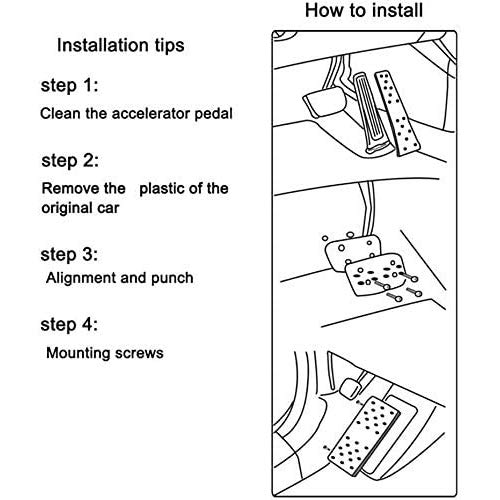 Installation tips

step 1:

Clean the accelerator pedal

step 2:

Remove the plastic of the original car

step 3:

Alignment and punch

step 4:

Mounting screws

How to install