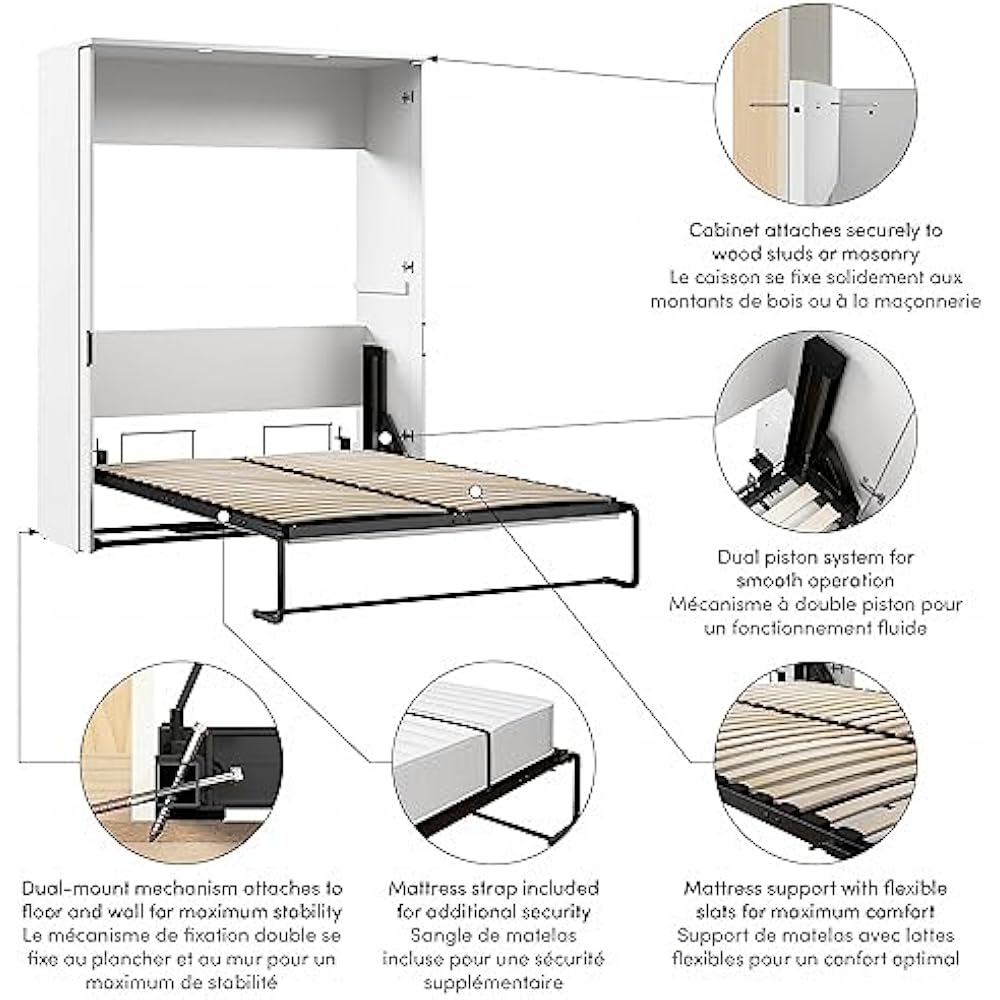 Cabinet attaches securely to wood studs or masonry
Le caisson se fixe solidement aux montants de bois ou à la maçonnerie

Dual piston system for smooth operation
Mécanisme à double piston pour un fonctionnement fluide

Dual-mount mechanism attaches to floor and wall for maximum stability
Le mécanisme de fixation double se fixe au plancher et au mur pour un maximum de stabilité

Mattress strap included for additional security
Sangle de matelas incluse pour une sécurité supplémentaire

Mattress support with flexible slats for maximum comfort
Support de matelas avec lattes flexibles pour un confort optimal