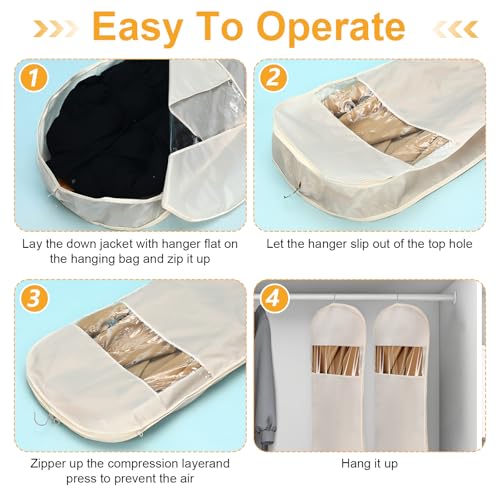 Easy To Operate

1

Lay the down jacket with hanger flat on the hanging bag and zip it up

2

Let the hanger slip out of the top hole

3

Zipper up the compression layerand press to prevent the air

4

Hang it up