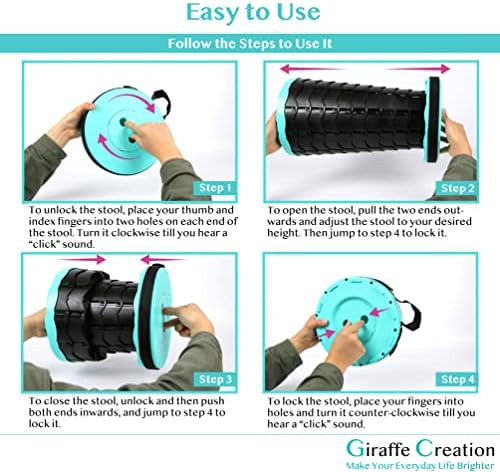 Easy to Use

Follow the Steps to Use It

Step 1

To unlock the stool, place your thumb and index fingers into two holes on each end of the stool. Turn it clockwise till you hear a "click" sound.

Step 2

To open the stool, pull the two ends outwards and adjust the stool to your desired height. Then jump to step 4 to lock it.

Step 3

To close the stool, unlock and then push both ends inwards, and jump to step 4 to lock it.

Step 4

To lock the stool, place your fingers into holes and turn it counter-clockwise till you hear a "click" sound.

Giraffe Creation
Make Your Everyday Life Brighter