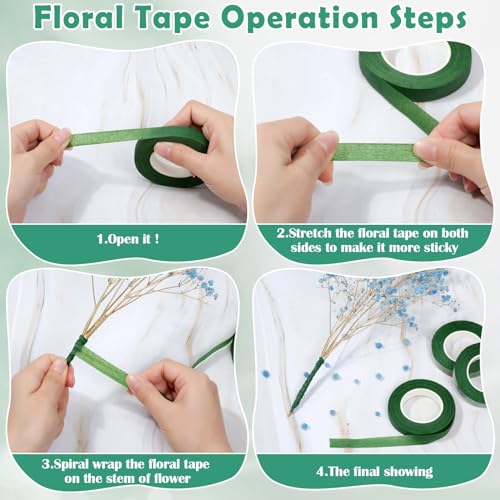 Floral Tape Operation Steps

1.Open it !

2.Stretch the floral tape on both sides to make it more sticky

3.Spiral wrap the floral tape on the stem of flower

4.The final showing