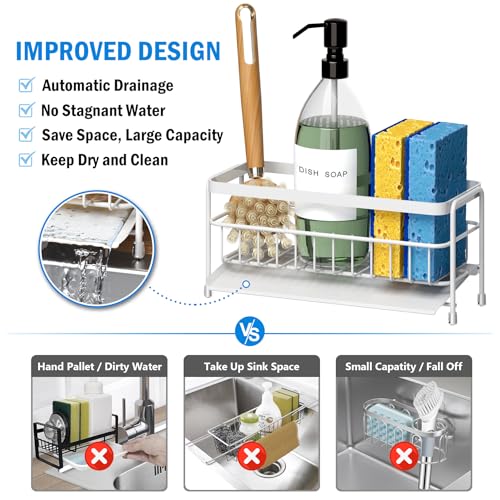 IMPROVED DESIGN

Automatic Drainage
No Stagnant Water
Save Space, Large Capacity
Keep Dry and Clean

DISH SOAP

VS

Hand Pallet / Dirty Water

Take Up Sink Space

Small Capatity / Fall Off