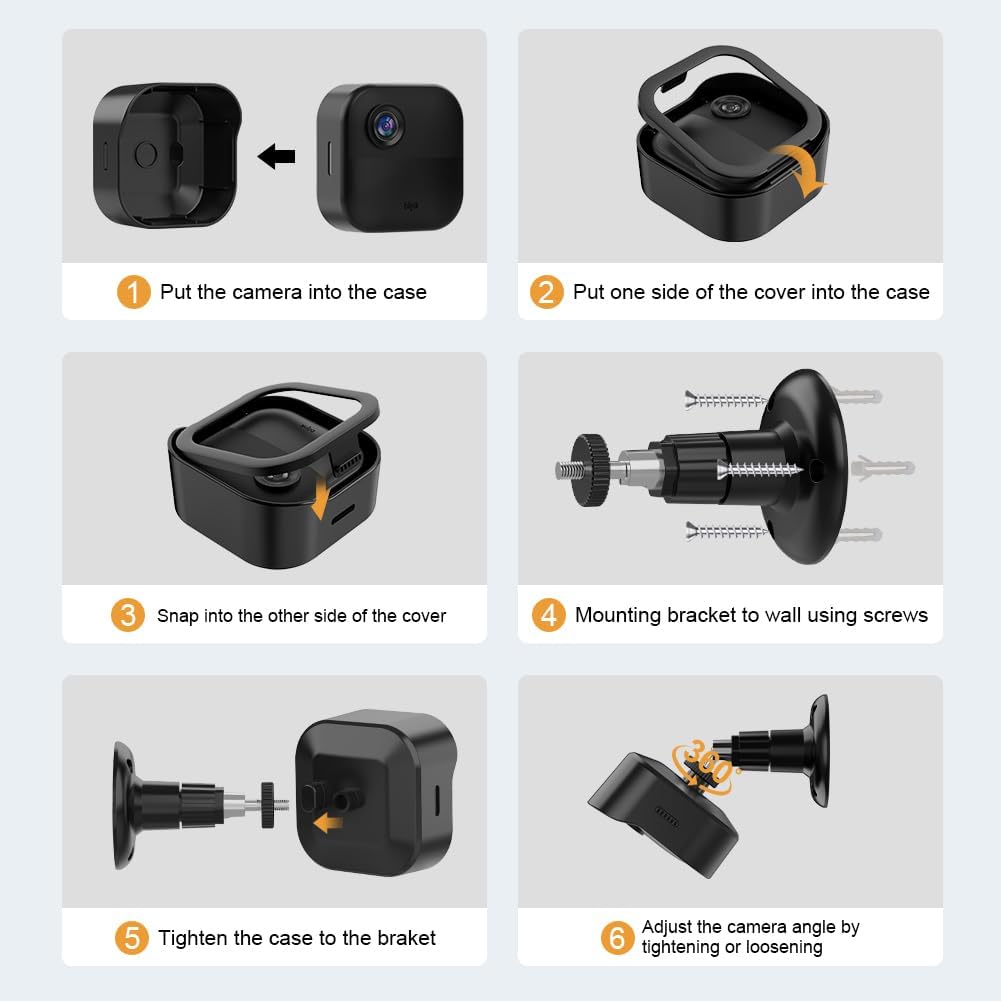 1 Put the camera into the case

2 Put one side of the cover into the case

3 Snap into the other side of the cover

4 Mounting bracket to wall using screws

5 Tighten the case to the braket

360°

6 Adjust the camera angle by tightening or loosening